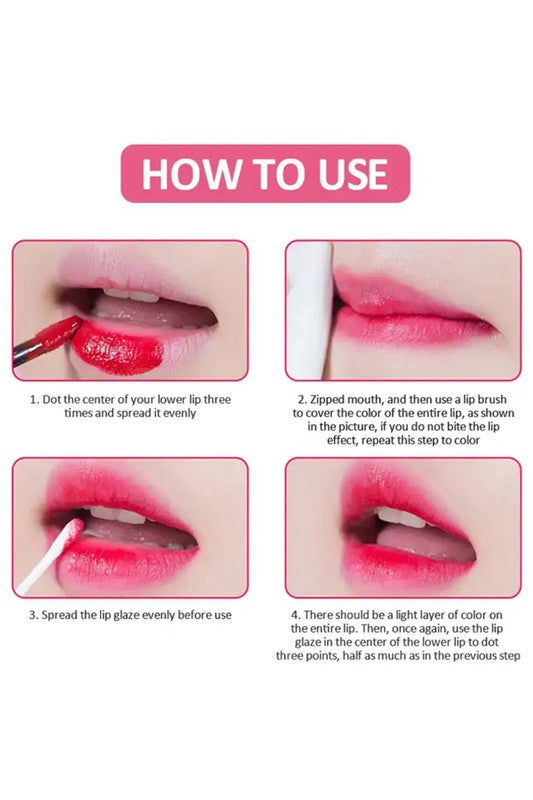 HOW TO USE

1. Dot the center of your lower lip three times and spread it evenly

2. Zipped mouth, and then use a lip brush to cover the color of the entire lip, as shown in the picture, if you do not bite the lip effect, repeat this step to color

3. Spread the lip glaze evenly before use

4. There should be a light layer of color on the entire lip. Then, once again, use the lip glaze in the center of the lower lip to dot three points, half as much as in the previous step